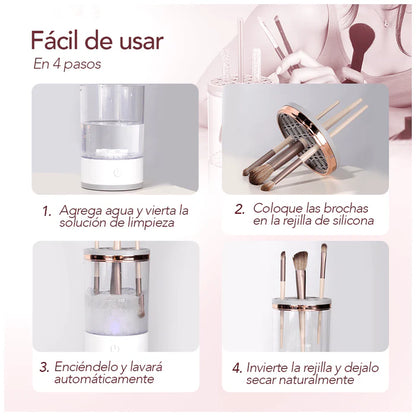 Fácil de usar
En 4 pasos

1. Agrega agua y vierta la solución de limpieza

2. Coloque las brochas en la rejilla de silicona

3. Enciéndelo y lavará automáticamente

4. Invierte la rejilla y dejalo secar naturalmente